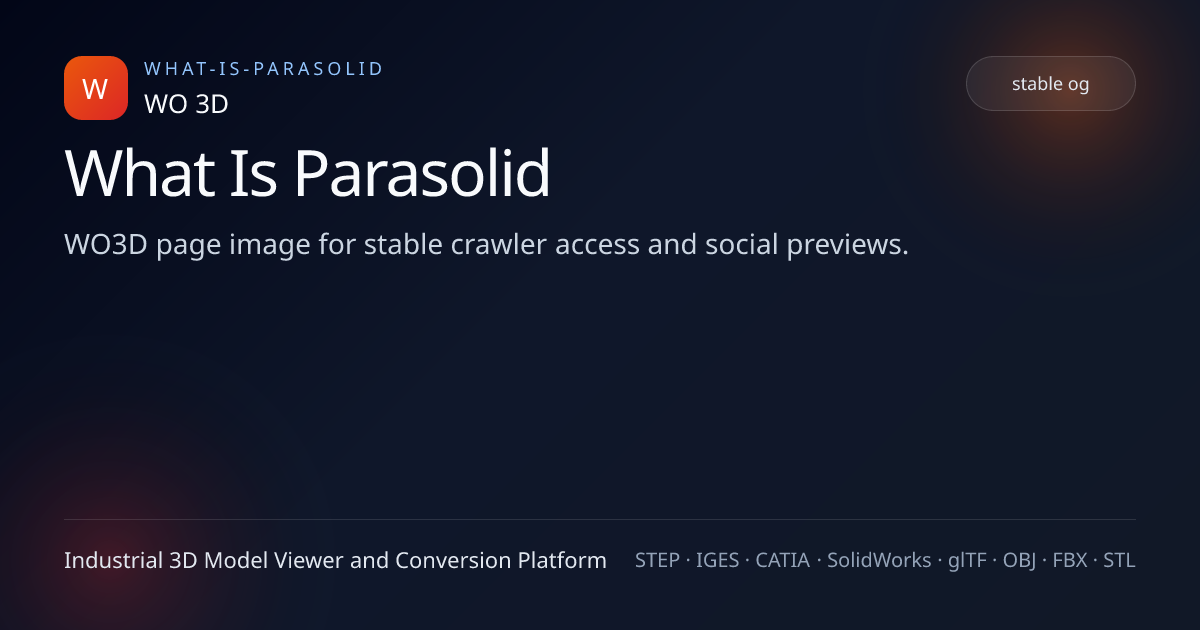 W

WHAT-IS-PARASOLID

WO 3D

stable og

What Is Parasolid

WO3D page image for stable crawler access and social previews.

Industrial 3D Model Viewer and Conversion Platform

STEP · IGES · CATIA · SolidWorks · glTF · OBJ · FBX · STL